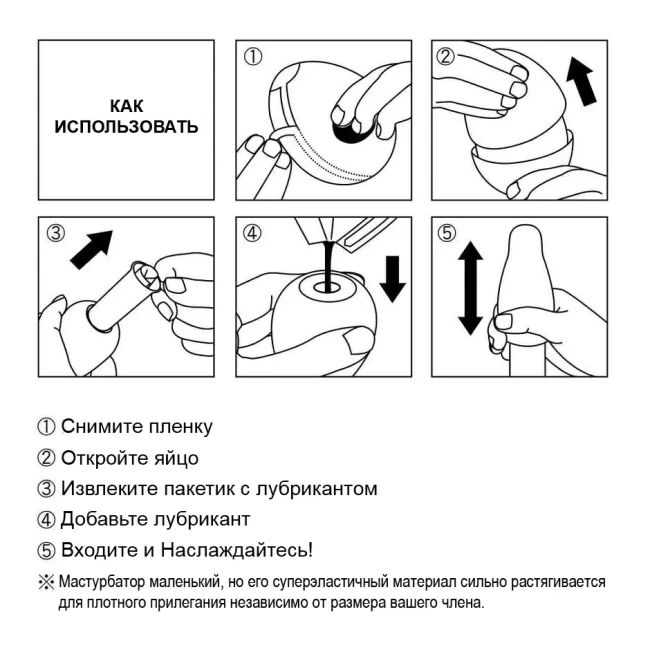 КАК ИСПОЛЬЗОВАТЬ

①

②

③

④

⑤

① Снимите пленку
② Откройте яйцо
③ Извлеките пакетик с лубрикантом
④ Добавьте лубрикант
⑤ Входите и Наслаждайтесь!

※ Мастурбатор маленький, но его суперэластичный материал сильно растягивается для плотного прилегания независимо от размера вашего члена.