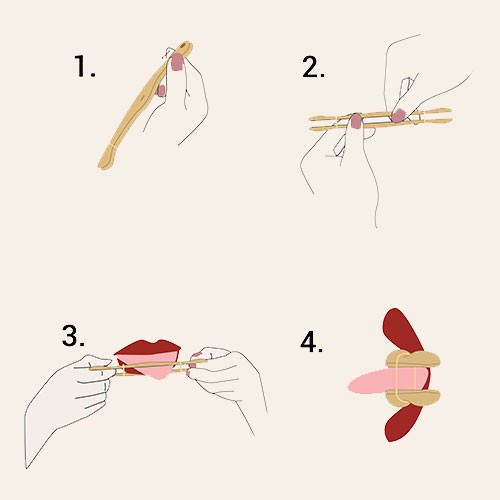 1.

2.

3.

4.