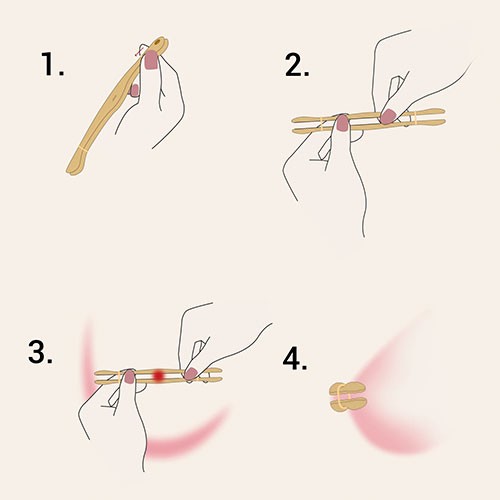 1.

2.

3.

4.