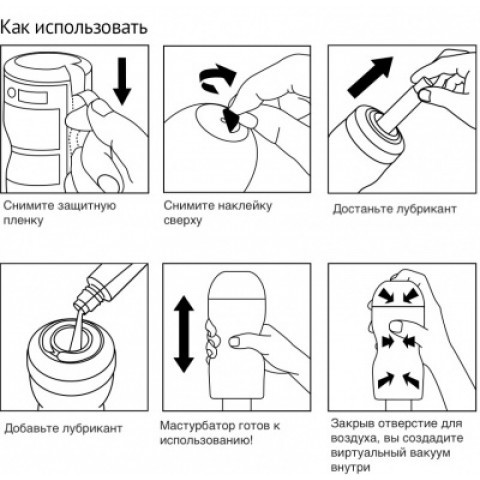 Как использовать

Снимите защитную пленку

Снимите наклейку сверху

Достаньте лубрикант

Добавьте лубрикант

Мастурбатор готов к использованию!

Закрыв отверстие для воздуха, вы создадите виртуальный вакуум внутри