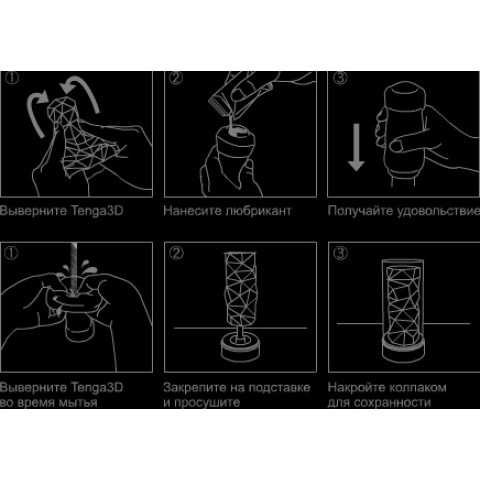 ①

Выверните Tenga3D

②

Нанесите любрикант

③

Получайте удовольствие

①

Выверните Tenga3D во время мытья

②

Закрепите на подставке и просушите

③

Накройте колпаком для сохранности