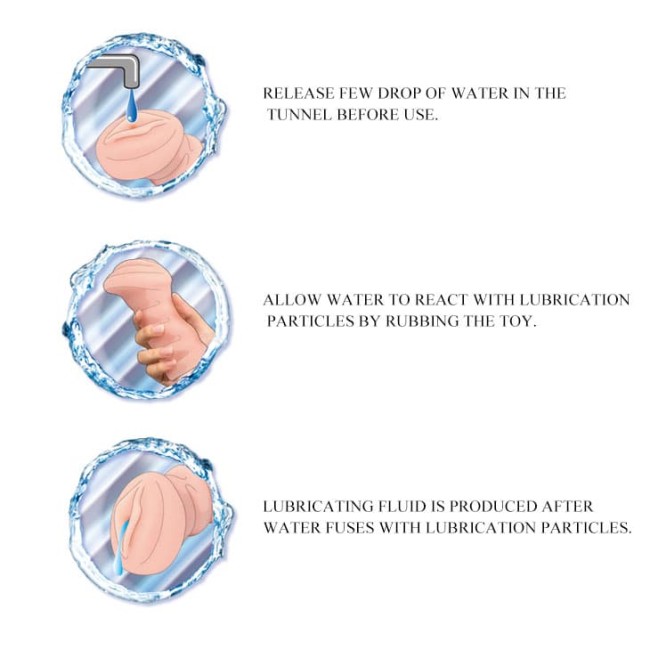 RELEASE FEW DROP OF WATER IN THE TUNNEL BEFORE USE.

ALLOW WATER TO REACT WITH LUBRICATION PARTICLES BY RUBBING THE TOY.

LUBRICATING FLUID IS PRODUCED AFTER WATER FUSES WITH LUBRICATION PARTICLES.