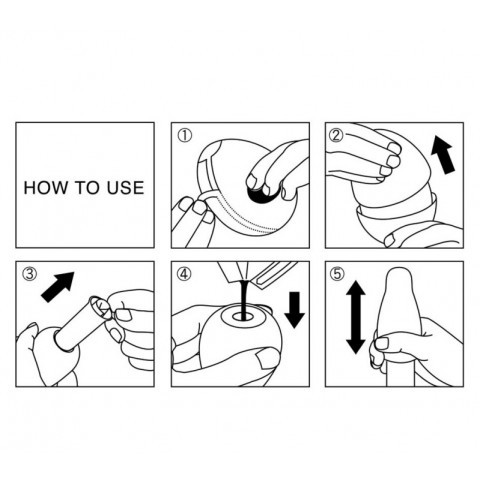 HOW TO USE

①

②

③

④

⑤