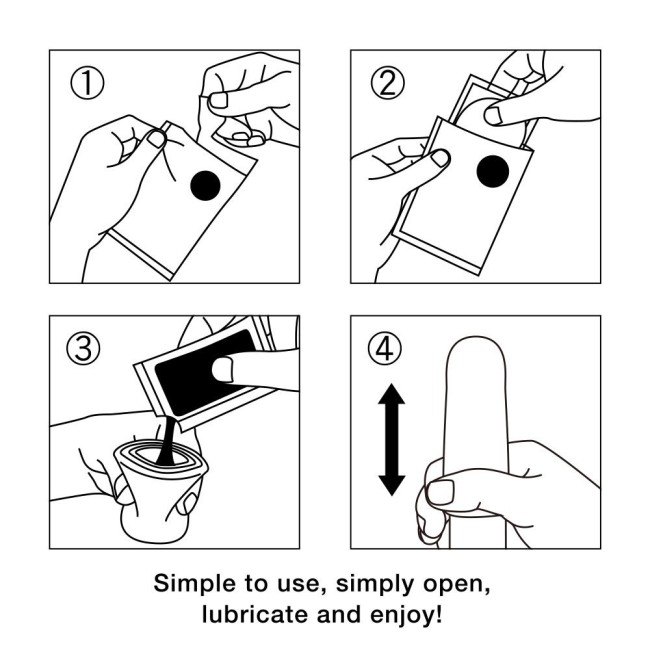 ①

②

③

④

Simple to use, simply open, lubricate and enjoy!