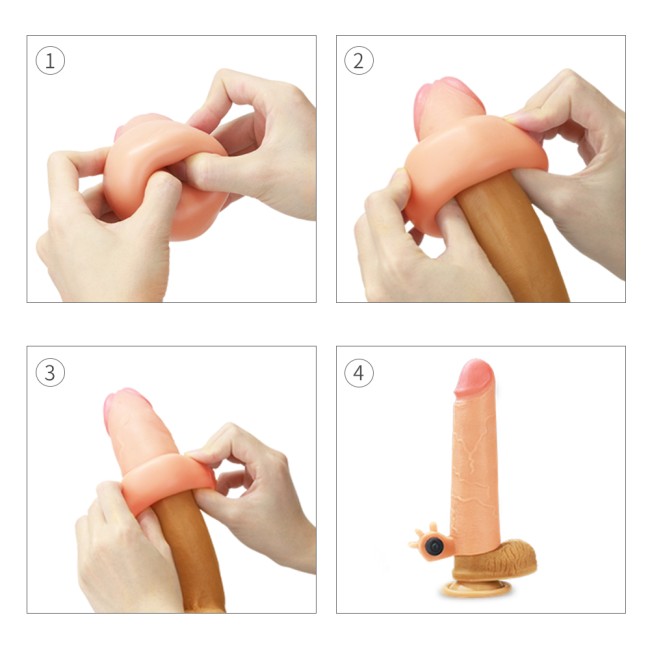 ①

②

③

④