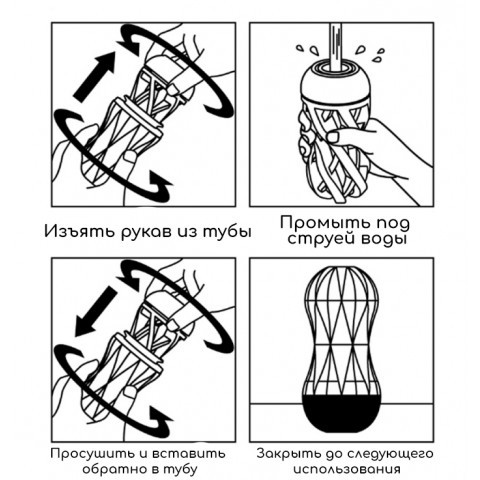 Изъять рукав из тубы

Промыть под струей воды

Просушить и вставить обратно в тубу

Закрыть до следующего использования