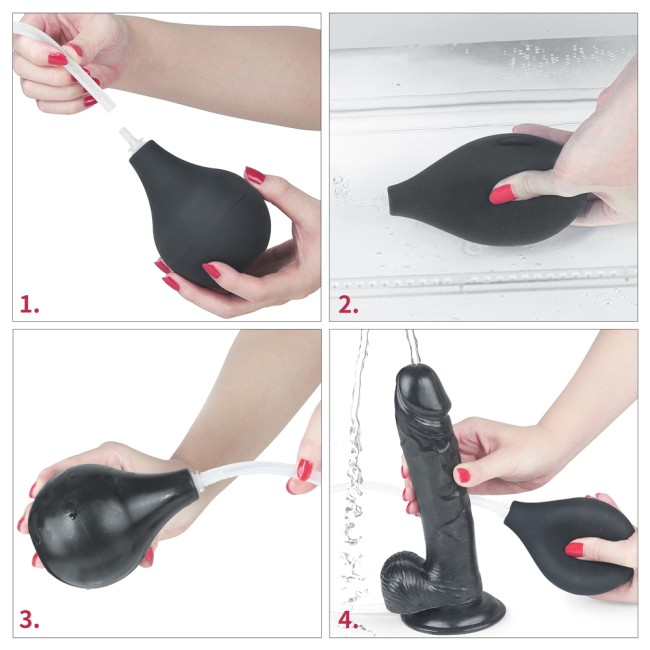 1.

2.

3.

4.